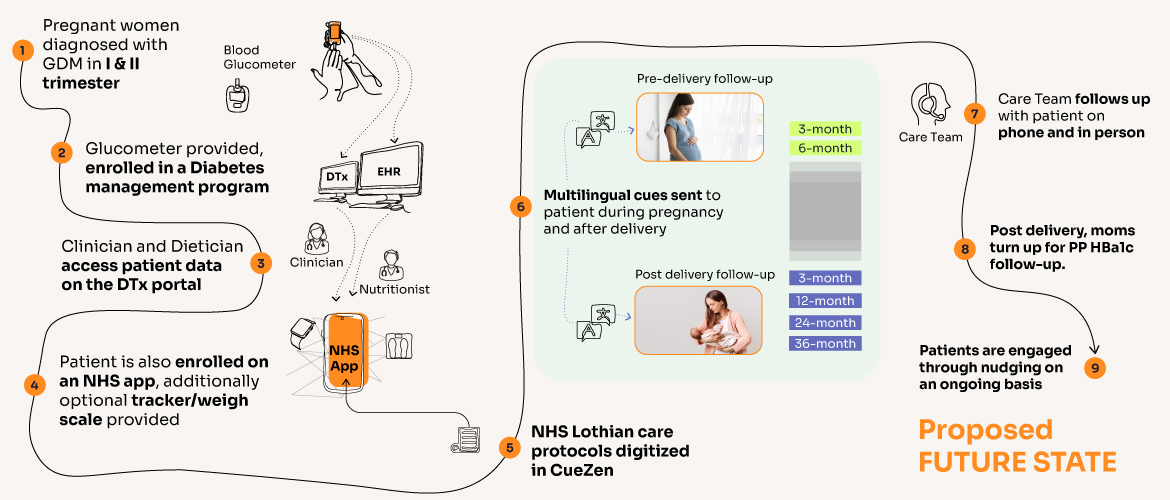 1 Pregnant women diagnosed with GDM in I & II trimester

Blood Glucometer

2 Glucometer provided, enrolled in a Diabetes management program

DTx

EHR

3 Clinician and Dietician access patient data on the DTx portal

Clinician

Nutritionist

4 Patient is also enrolled on an NHS app, additionally optional tracker/weigh scale provided

NHS App

5 NHS Lothian care protocols digitized in CueZen

6 Multilingual cues sent to patient during pregnancy and after delivery

Pre-delivery follow-up

3-month

6-month

Post delivery follow-up

3-month

12-month

24-month

36-month

Care Team

7 Care Team follows up with patient on phone and in person

8 Post delivery, moms turn up for PP HBa1c follow-up.

Patients are engaged through nudging on an ongoing basis 9

Proposed FUTURE STATE