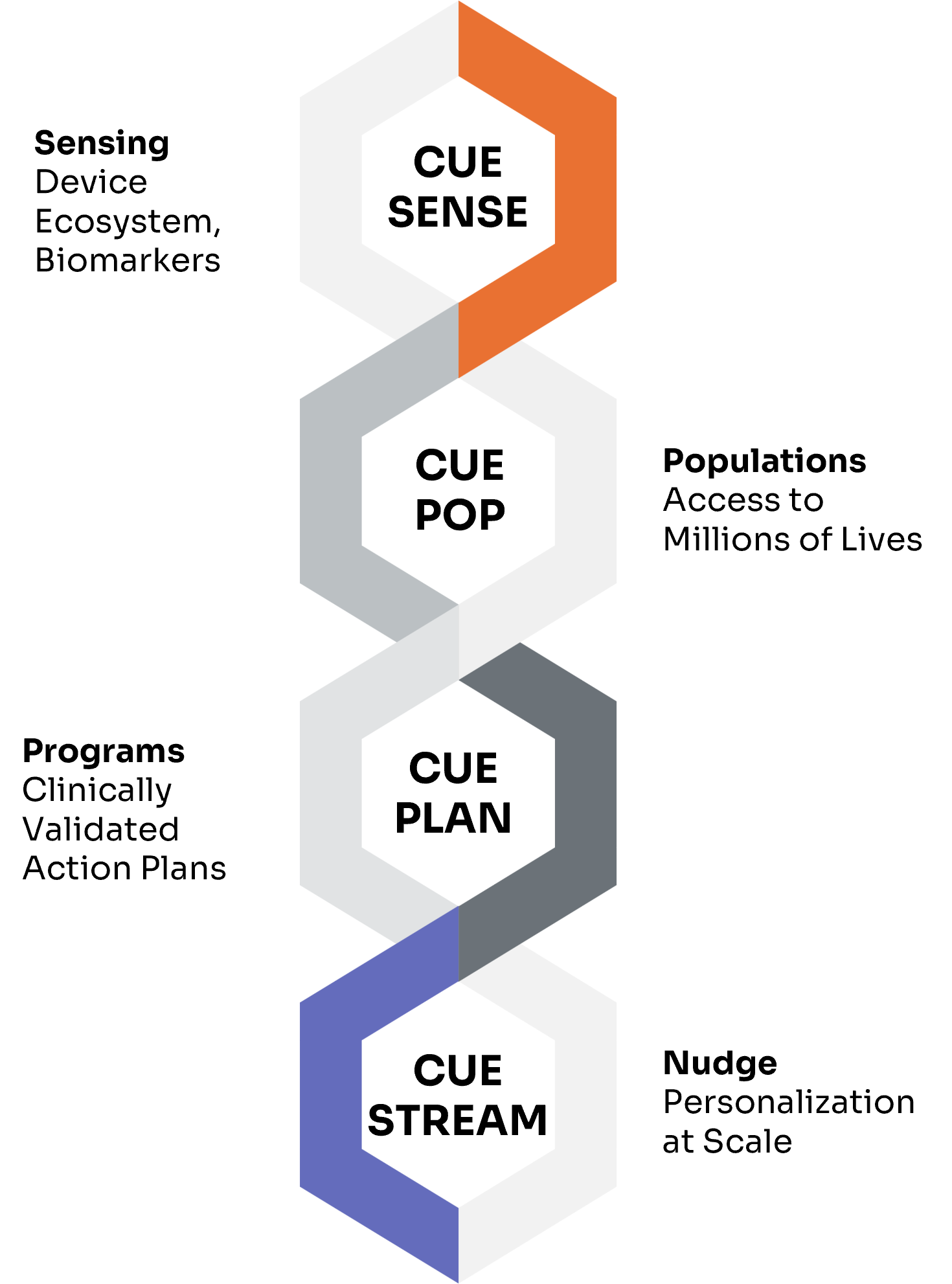 Sensing
Device Ecosystem, Biomarkers

CUE SENSE

CUE POP

Populations
Access to Millions of Lives

Programs
Clinically Validated Action Plans

CUE PLAN

CUE STREAM

Nudge
Personalization at Scale